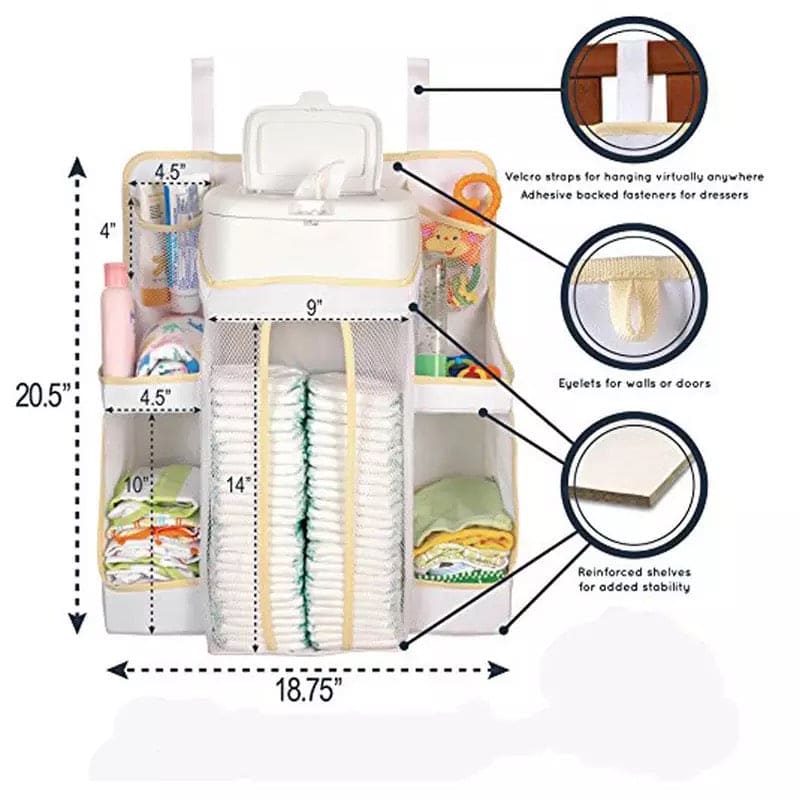 4.5"
4"
9"
20.5"
4.5"
10"
14"
18.75"

Velcro straps for hanging virtually anywhere
Adhesive backed fasteners for dressers

Eyelets for walls or doors

Reinforced shelves for added stability